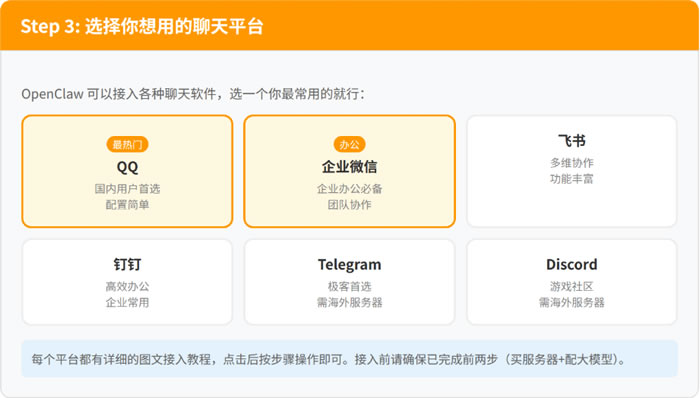 Step 3: 选择你想用的聊天平台

OpenClaw 可以接入各种聊天软件，选一个你最常用的就行：

最热门
QQ
国内用户首选
配置简单

办公
企业微信
企业办公必备
团队协作

飞书
多维协作
功能丰富

钉钉
高效办公
企业常用

Telegram
极客首选
需海外服务器

Discord
游戏社区
需海外服务器

每个平台都有详细的图文接入教程，点击后按步骤操作即可。接入前请确保已完成前两步（买服务器+配大模型）。